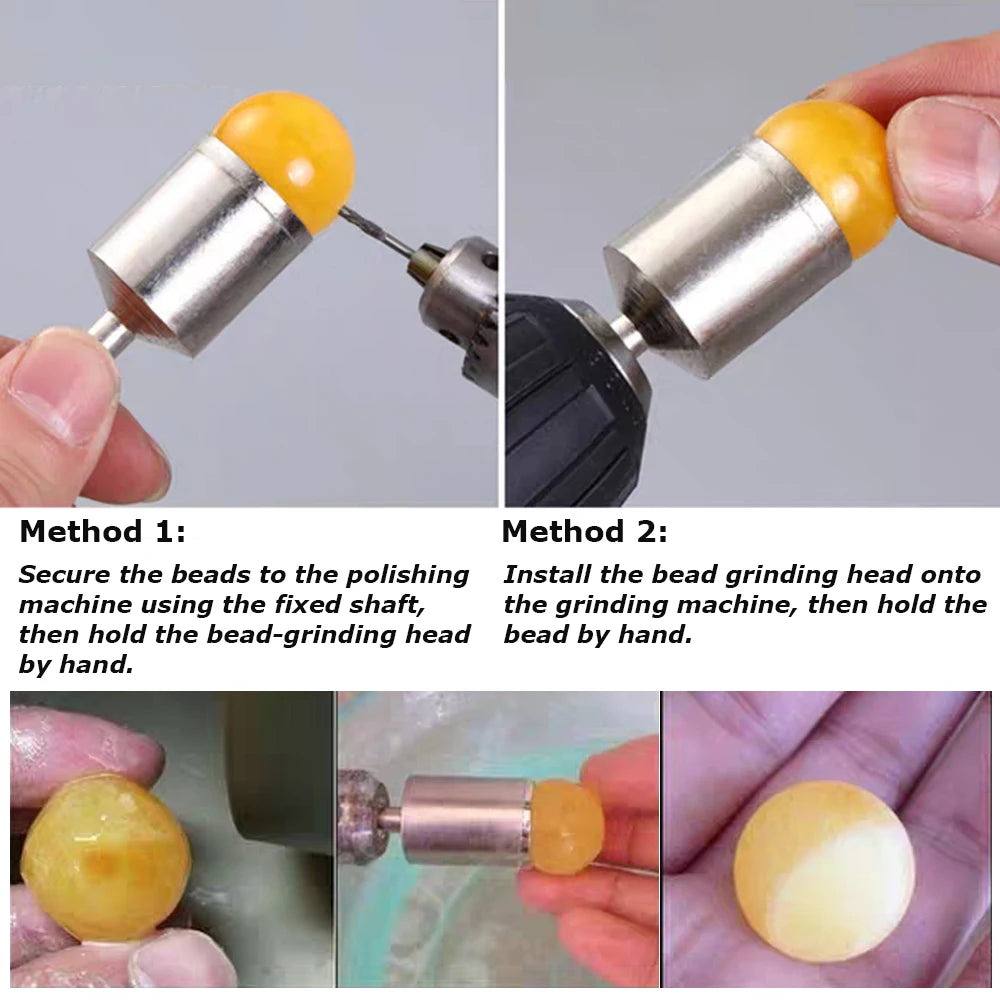 Method 1:

Secure the beads to the polishing machine using the fixed shaft, then hold the bead-grinding head by hand.

Method 2:

Install the bead grinding head onto the grinding machine, then hold the bead by hand.